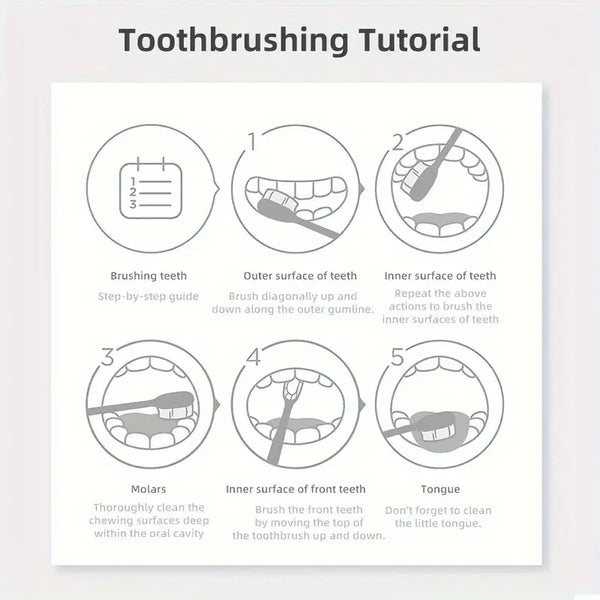 Toothbrushing Tutorial

1
2
3

Brushing teeth

Step-by-step guide

1

Outer surface of teeth

Brush diagonally up and down along the outer gumline.

2

Inner surface of teeth

Repeat the above actions to brush the inner surfaces of teeth

3

Molars

Thoroughly clean the chewing surfaces deep within the oral cavity

4

Inner surface of front teeth

Brush the front teeth by moving the top of the toothbrush up and down.

5

Tongue

Don't forget to clean the little tongue.